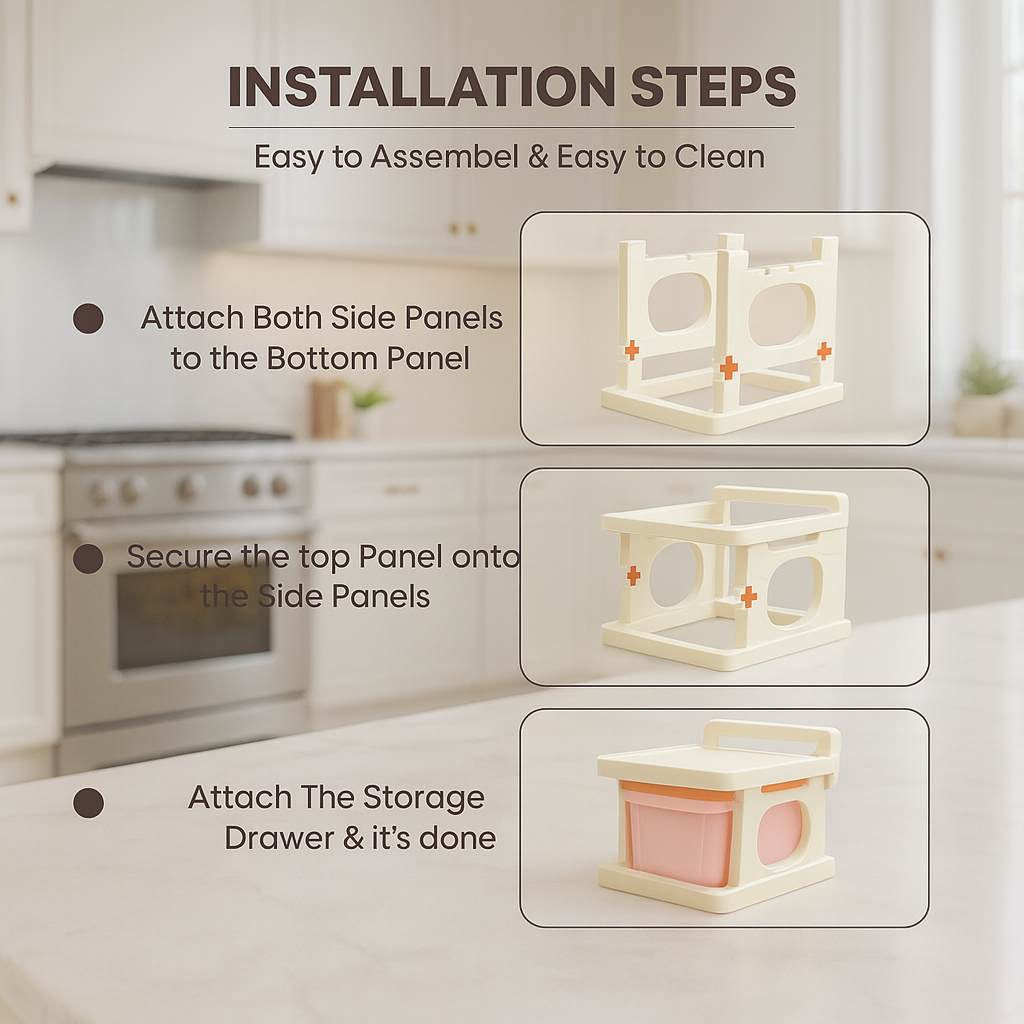 INSTALLATION STEPS

Easy to Assembel & Easy to Clean

Attach Both Side Panels to the Bottom Panel

Secure the top Panel onto the Side Panels

Attach The Storage Drawer & it's done