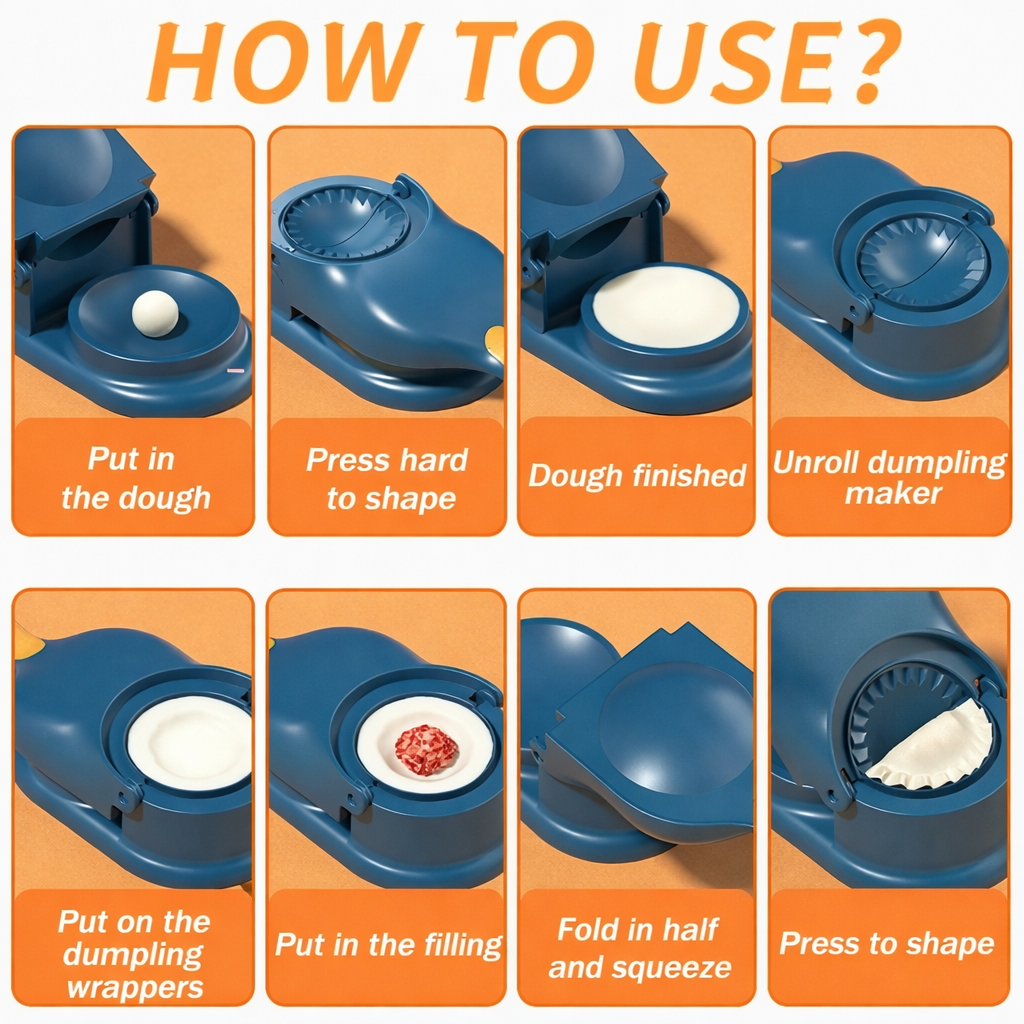 HOW TO USE?

Put in the dough

Press hard to shape

Dough finished

Unroll dumpling maker

Put on the dumpling wrappers

Put in the filling

Fold in half and squeeze

Press to shape