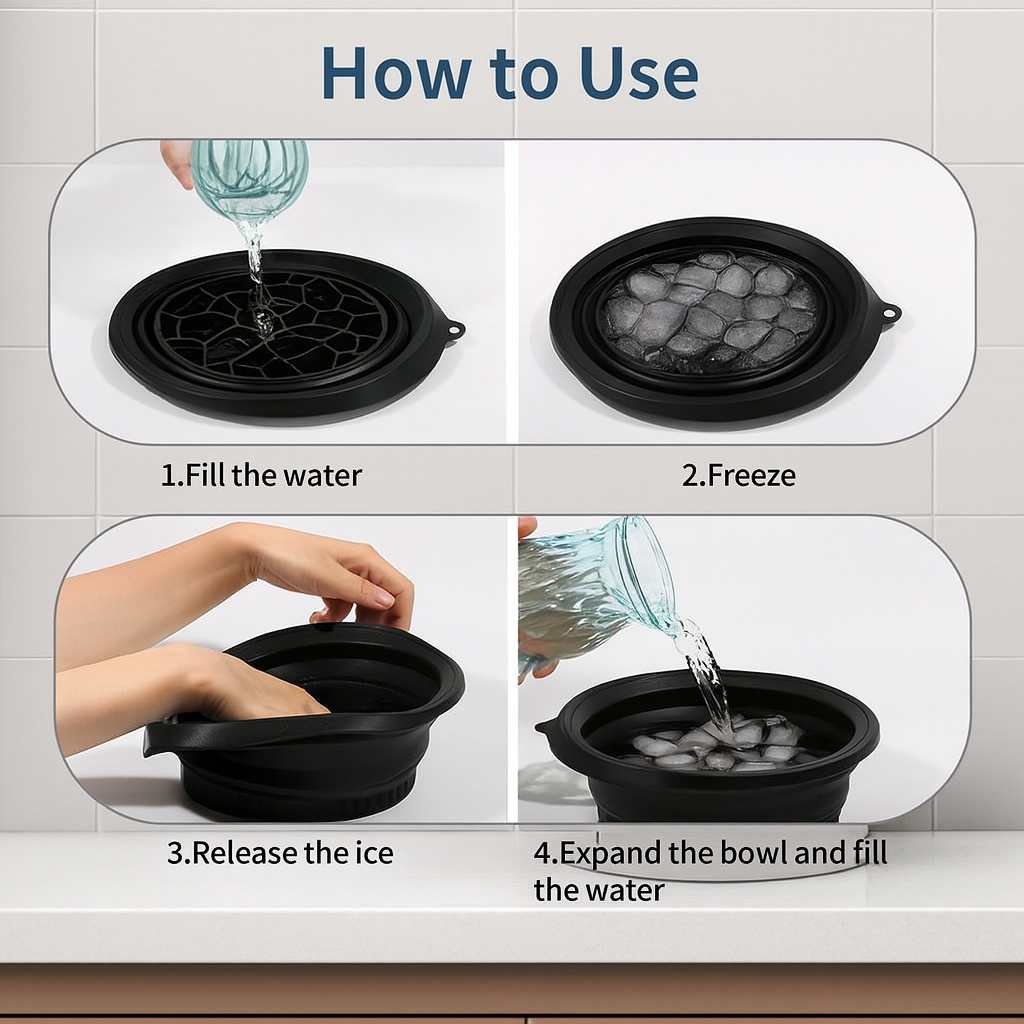 How to Use

1.Fill the water

2.Freeze

3.Release the ice

4.Expand the bowl and fill the water