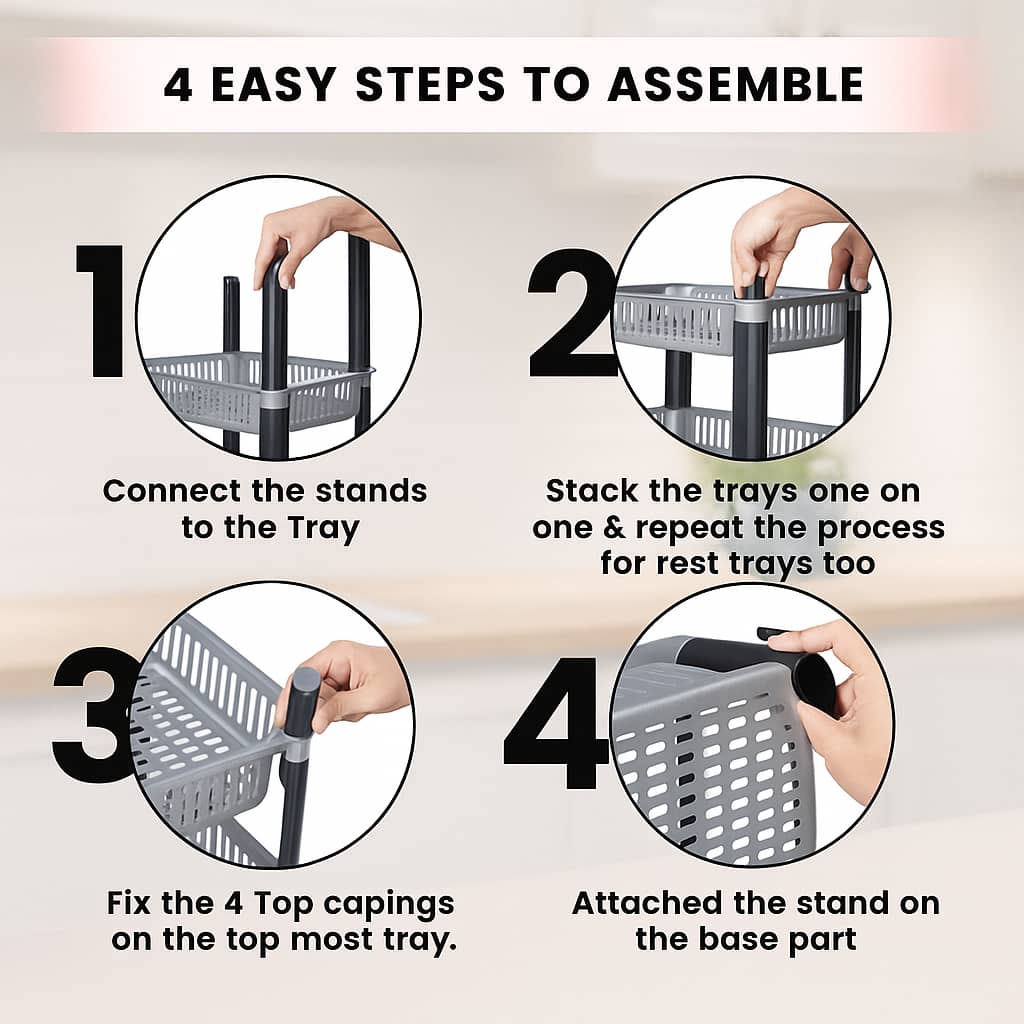 4 EASY STEPS TO ASSEMBLE

1

Connect the stands to the Tray

2

Stack the trays one on one & repeat the process for rest trays too

3

Fix the 4 Top capings on the top most tray.

4

Attached the stand on the base part