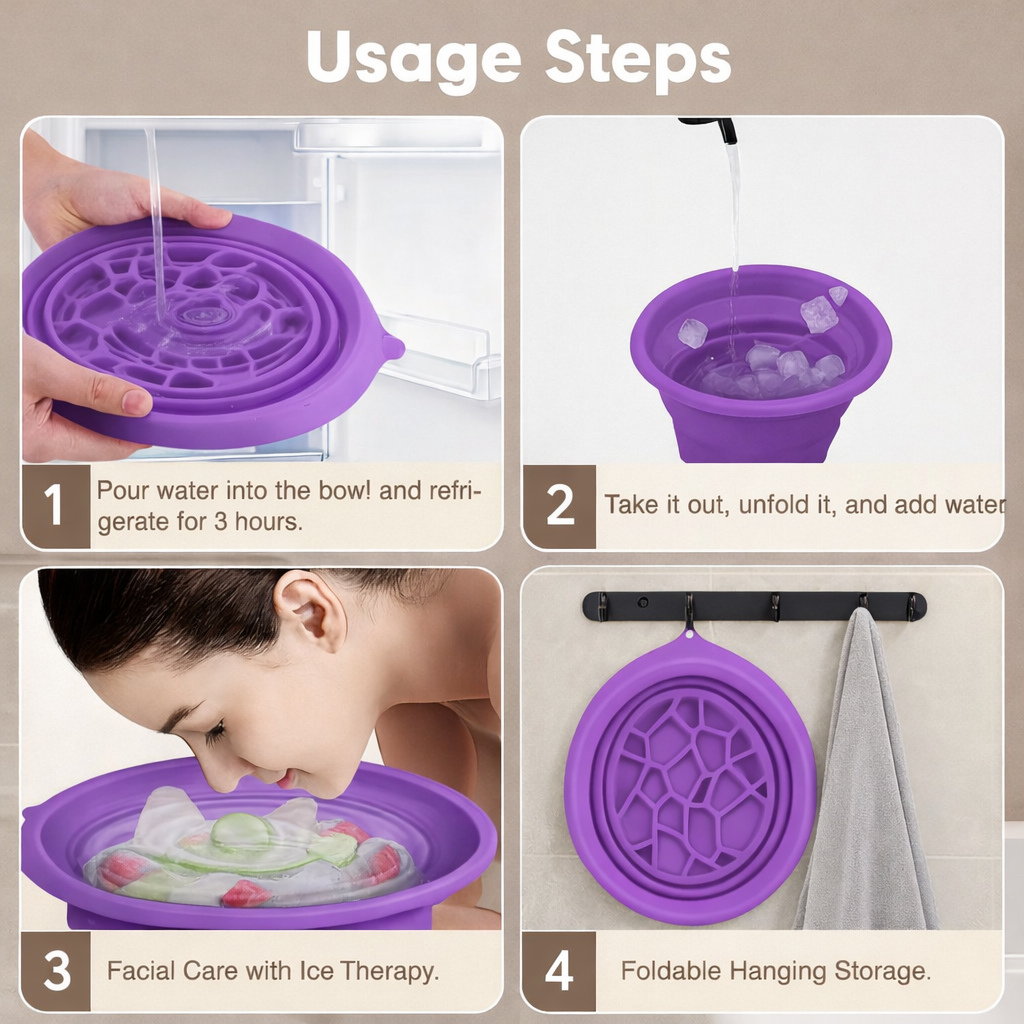 Usage Steps

1 Pour water into the bow! and refrigerate for 3 hours.

2 Take it out, unfold it, and add water

3 Facial Care with Ice Therapy.

4 Foldable Hanging Storage.