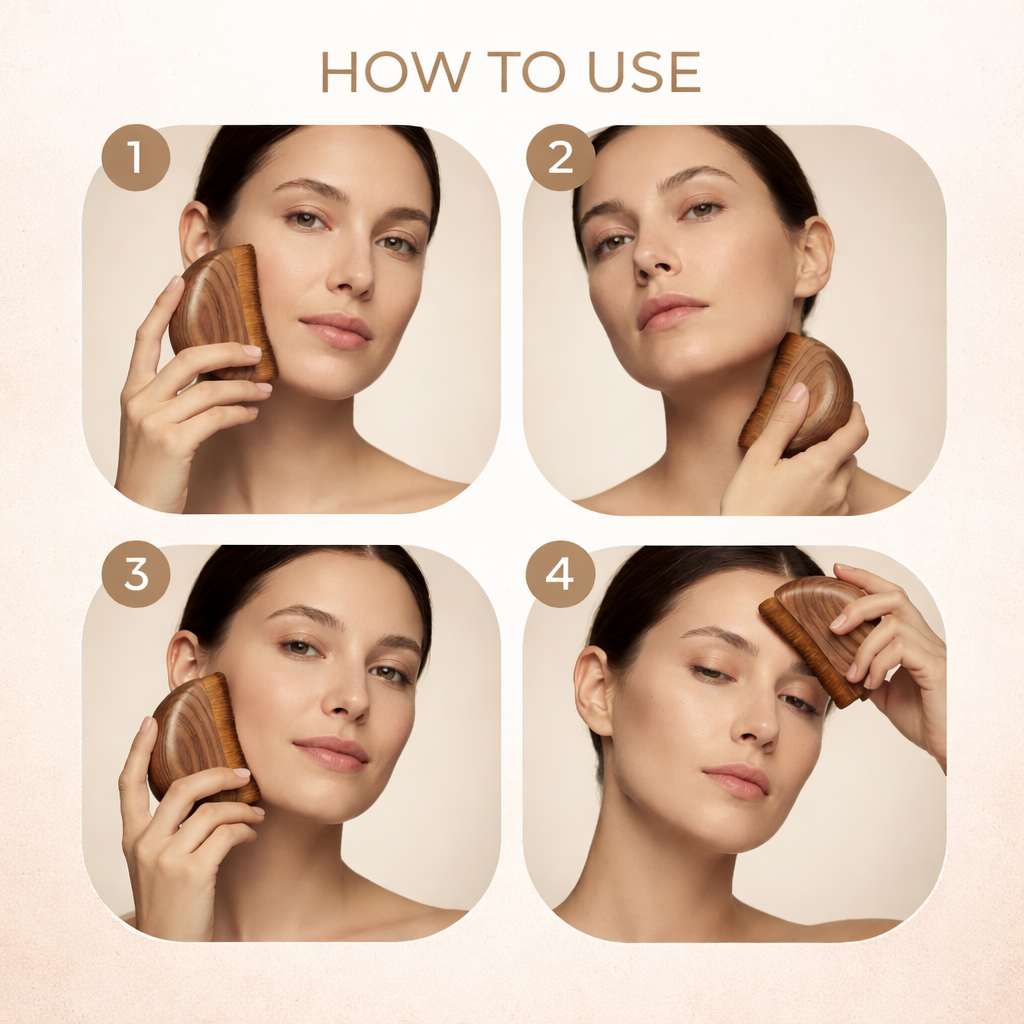 HOW TO USE

1

2

3

4